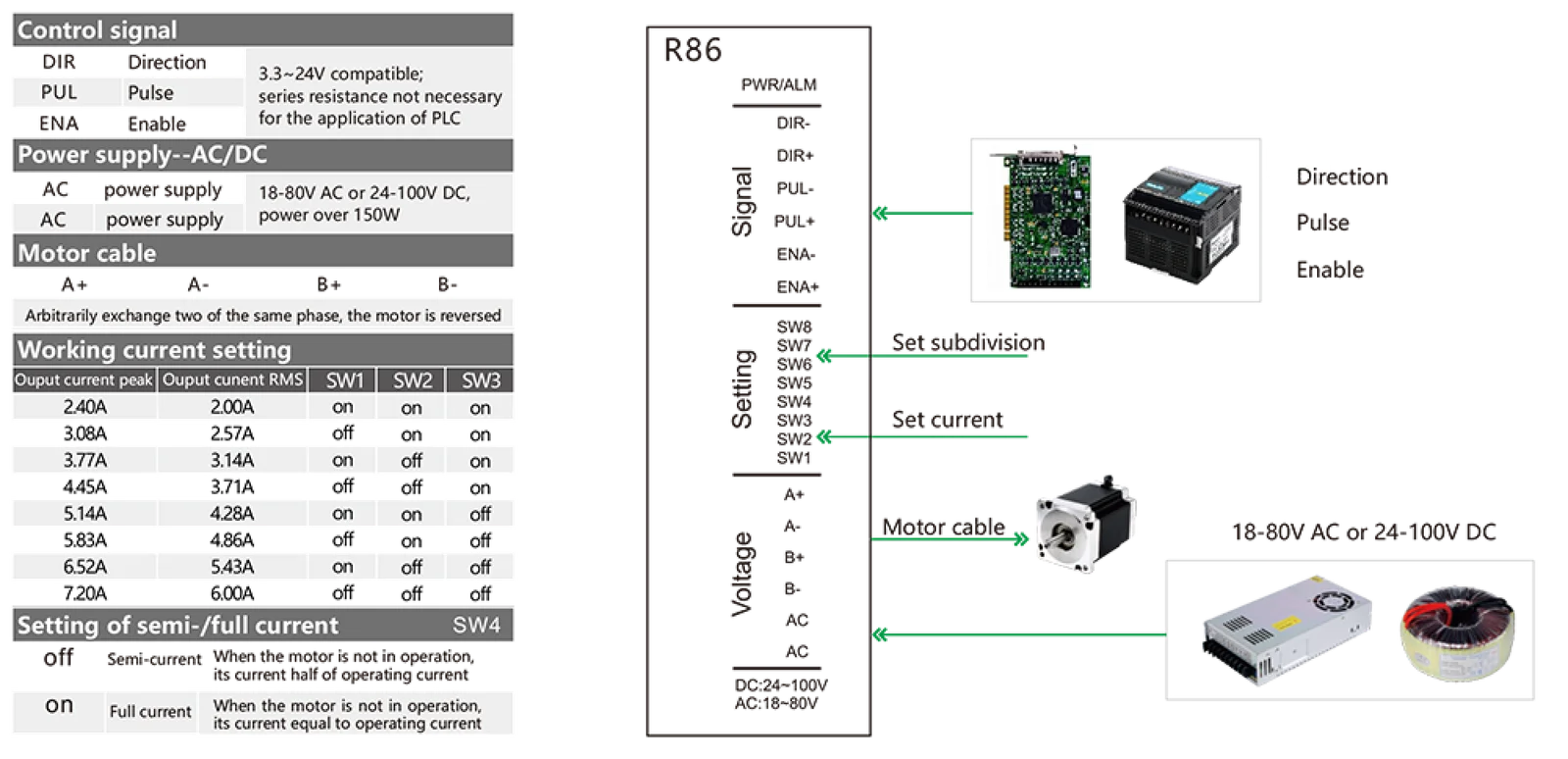 Control signal

| DIR | Direction | 3.3~24V compatible; series resistance not necessary for the application of PLC |
|---|---|---|
| PUL | Pulse | |
| ENA | Enable | |

Power supply--AC/DC

| AC | power supply | 18-80V AC or 24-100V DC, power over 150W |
|---|---|---|
| AC | power supply | |

Motor cable

| A+ | A- | B+ | B- |
|---|---|---|---|

Arbitrarily exchange two of the same phase, the motor is reversed

Working current setting

| Ouput current peak | Ouput cunent RMS | SW1 | SW2 | SW3 |
|---|---|---|---|---|
| 2.40A | 2.00A | on | on | on |
| 3.08A | 2.57A | off | on | on |
| 3.77A | 3.14A | on | off | on |
| 4.45A | 3.71A | off | off | on |
| 5.14A | 4.28A | on | on | off |
| 5.83A | 4.86A | off | on | off |
| 6.52A | 5.43A | on | off | off |
| 7.20A | 6.00A | off | off | off |

Setting of semi-/full current SW4

| off | Semi-current | When the motor is not in operation, its current half of operating current |
|---|---|---|
| on | Full current | When the motor is not in operation, its current equal to operating current |

R86

PWR/ALM

Signal
DIR-
DIR+
PUL-
PUL+
ENA-
ENA+

Setting
SW8
SW7
SW6
SW5
SW4
SW3
SW2
SW1

Voltage
A+
A-
B+
B-
AC
AC

DC:24~100V
AC:18~80V

Direction
Pulse
Enable

Set subdivision

Set current

Motor cable

18-80V AC or 24-100V DC